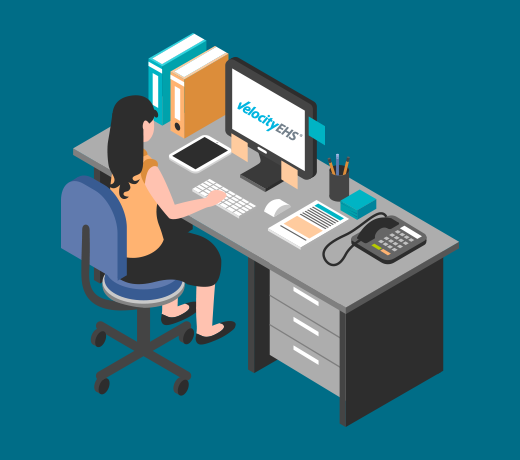 VelocityEHS®